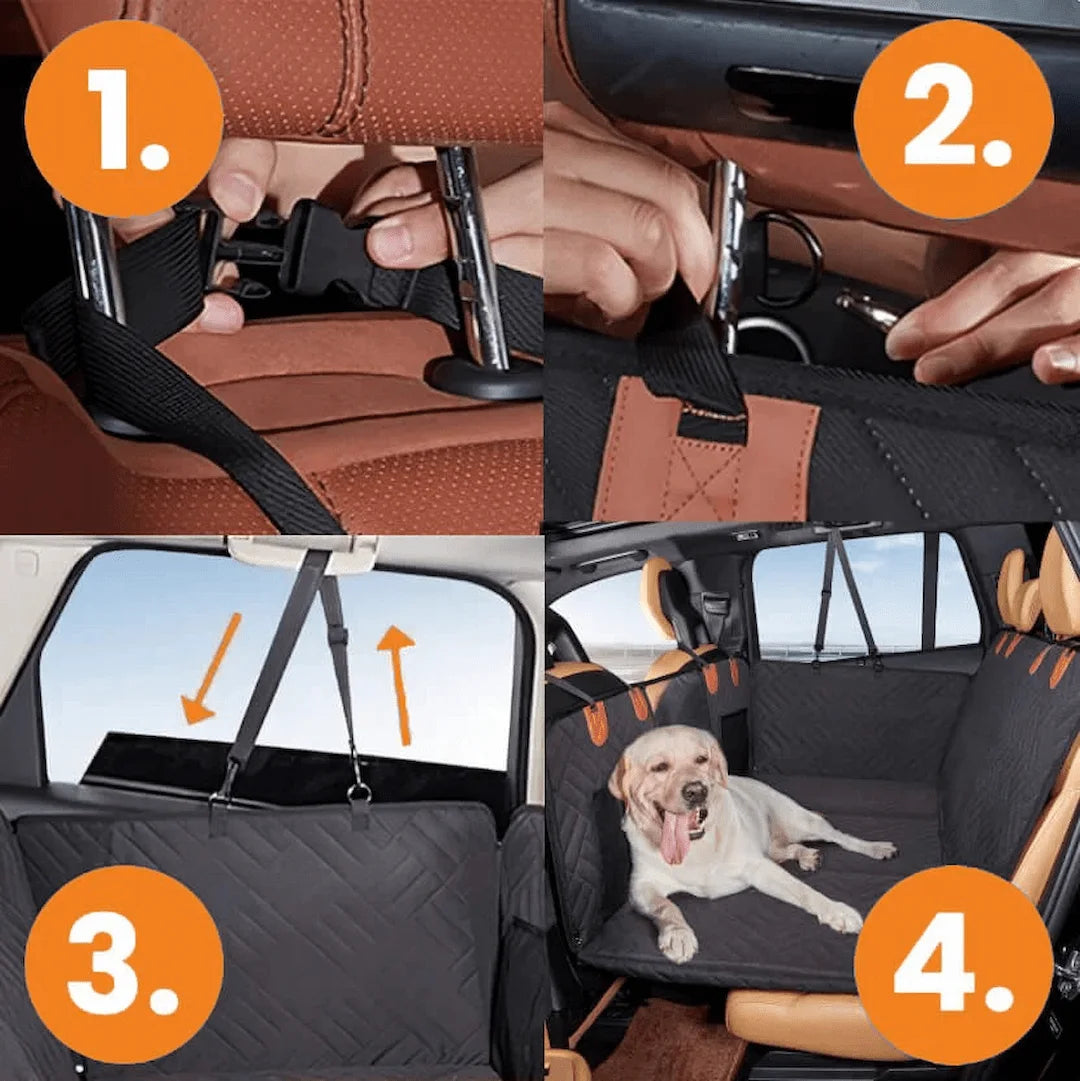 1.

2.

3.

4.